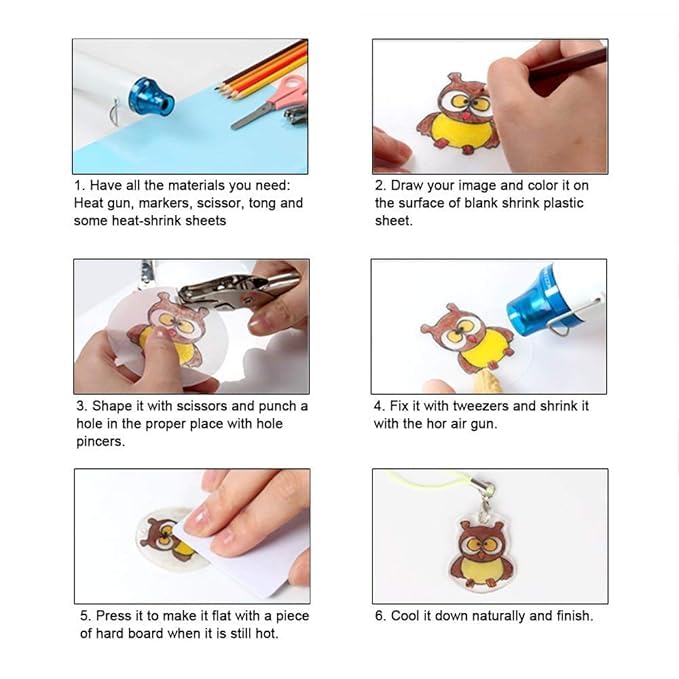 1. Have all the materials you need: Heat gun, markers, scissor, tong and some heat-shrink sheets

2. Draw your image and color it on the surface of blank shrink plastic sheet.

3. Shape it with scissors and punch a hole in the proper place with hole pincers.

4. Fix it with tweezers and shrink it with the hor air gun.

5. Press it to make it flat with a piece of hard board when it is still hot.

6. Cool it down naturally and finish.