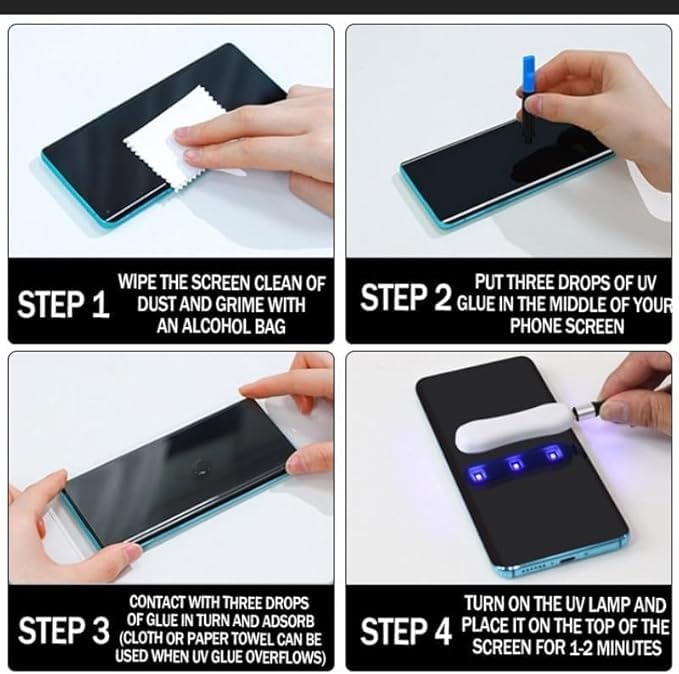 STEP 1 WIPE THE SCREEN CLEAN OF DUST AND GRIME WITH AN ALCOHOL BAG

STEP 2 PUT THREE DROPS OF UV GLUE IN THE MIDDLE OF YOUR PHONE SCREEN

STEP 3 CONTACT WITH THREE DROPS OF GLUE IN TURN AND ADSORB (CLOTH OR PAPER TOWEL CAN BE USED WHEN UV GLUE OVERFLOWS)

STEP 4 TURN ON THE UV LAMP AND PLACE IT ON THE TOP OF THE SCREEN FOR 1-2 MINUTES