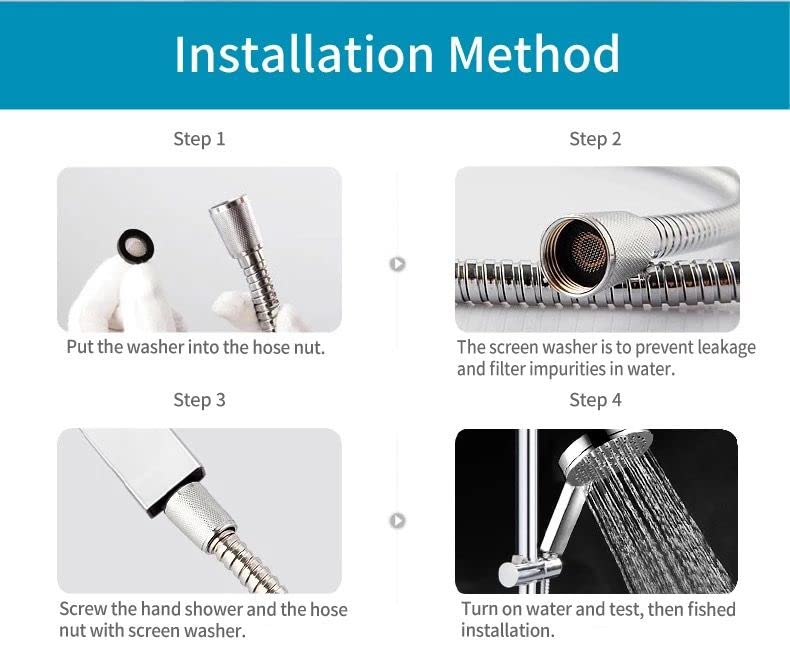 Installation Method

Step 1

Put the washer into the hose nut.

Step 2

The screen washer is to prevent leakage and filter impurities in water.

Step 3

Screw the hand shower and the hose nut with screen washer.

Step 4

Turn on water and test, then fished installation.