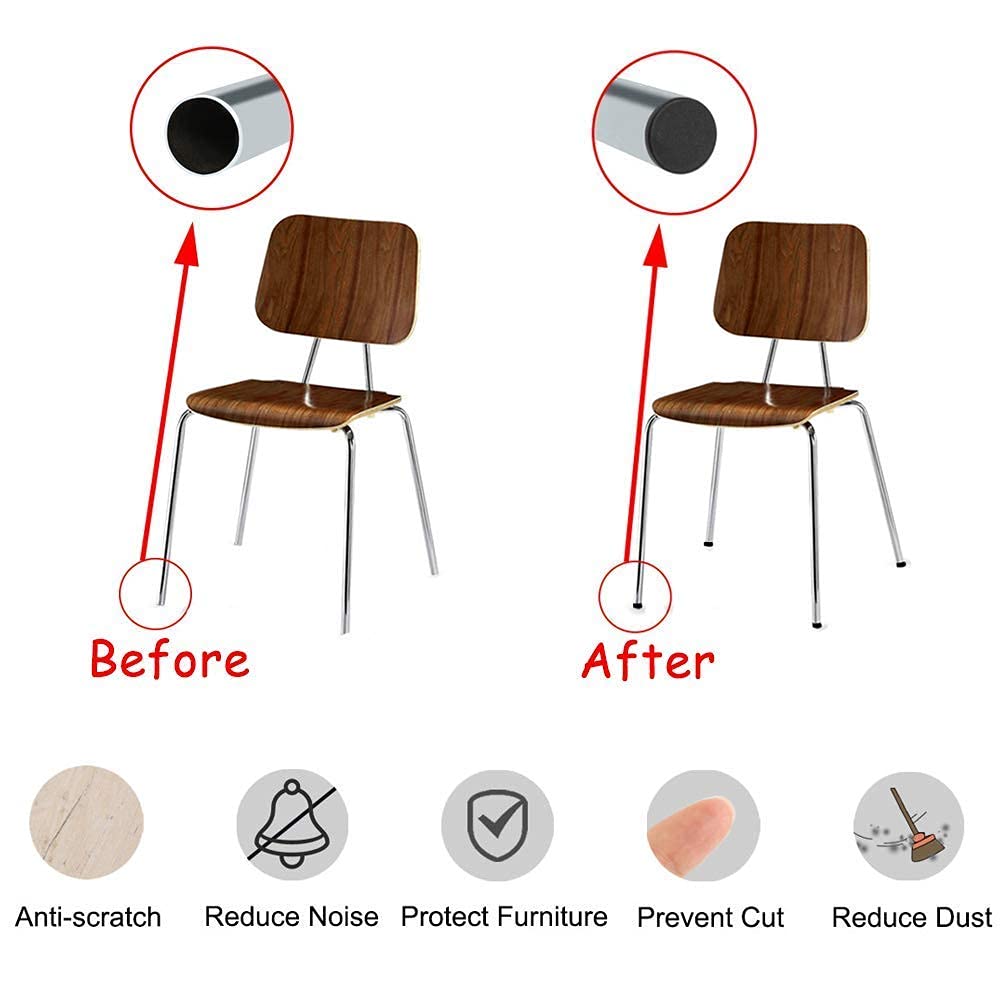 Before

After

Anti-scratch

Reduce Noise

Protect Furniture

Prevent Cut

Reduce Dust