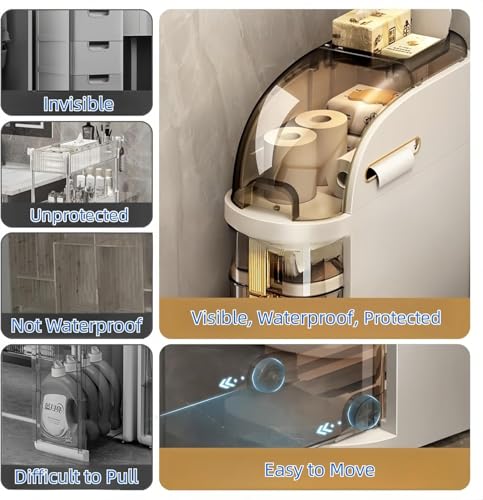 Invisible

Unprotected

Not Waterproof

Difficult to Pull

Visible, Waterproof, Protected

Easy to Move