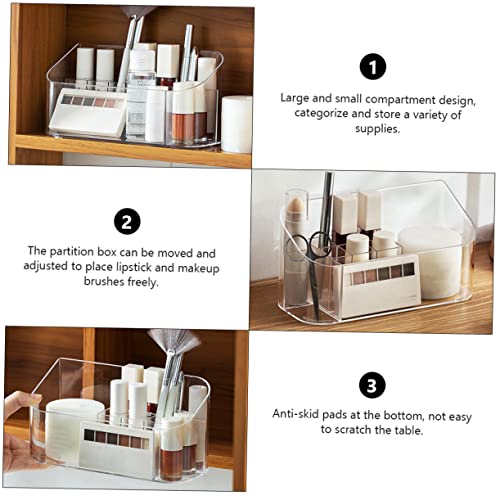 1

Large and small compartment design, categorize and store a variety of supplies.

2

The partition box can be moved and adjusted to place lipstick and makeup brushes freely.

3

Anti-skid pads at the bottom, not easy to scratch the table.