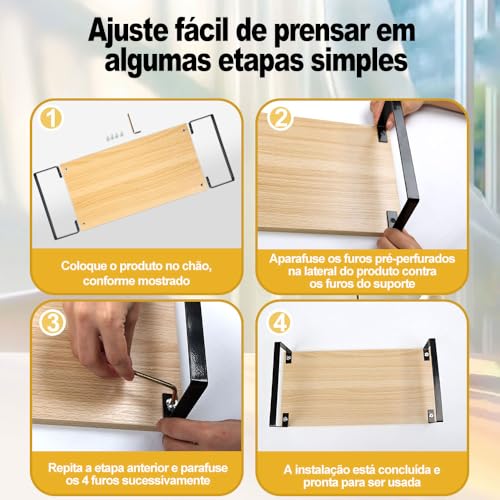 Ajuste fácil de prensar em algumas etapas simples

1

Coloque o produto no chão, conforme mostrado

2

Aparafuse os furos pré-perfurados na lateral do produto contra os furos do suporte

3

Repita a etapa anterior e parafuse os 4 furos sucessivamente

4

A instalação está concluída e pronta para ser usada