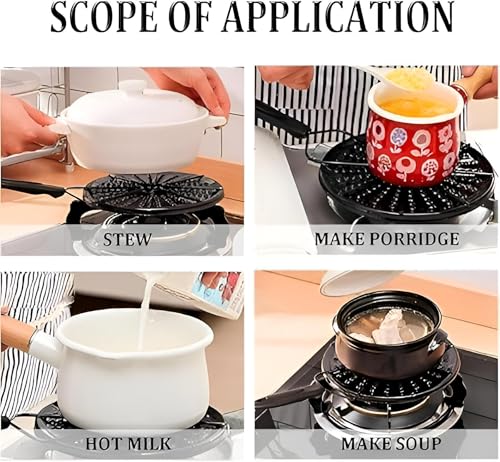 SCOPE OF APPLICATION

STEW

MAKE PORRIDGE

HOT MILK

MAKE SOUP