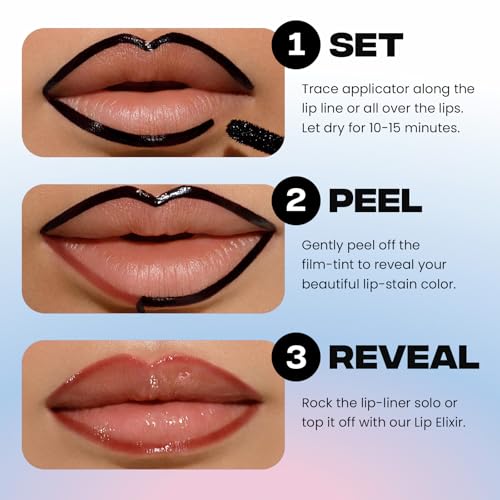 1 SET

Trace applicator along the lip line or all over the lips. Let dry for 10-15 minutes.

2 PEEL

Gently peel off the film-tint to reveal your beautiful lip-stain color.

3 REVEAL

Rock the lip-liner solo or top it off with our Lip Elixir.