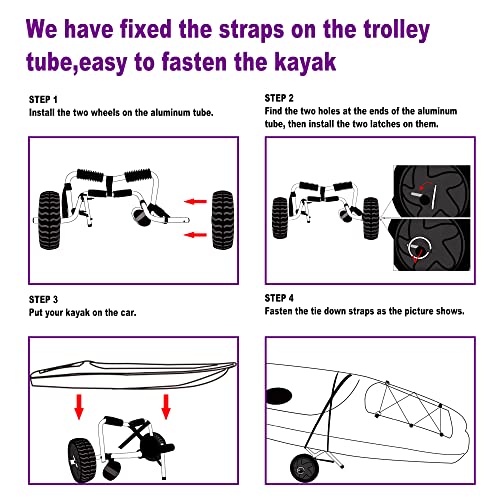 We have fixed the straps on the trolley tube,easy to fasten the kayak

STEP 1
Install the two wheels on the aluminum tube.

STEP 2
Find the two holes at the ends of the aluminum tube, then install the two latches on them.

STEP 3
Put your kayak on the car.

STEP 4
Fasten the tie down straps as the picture shows.