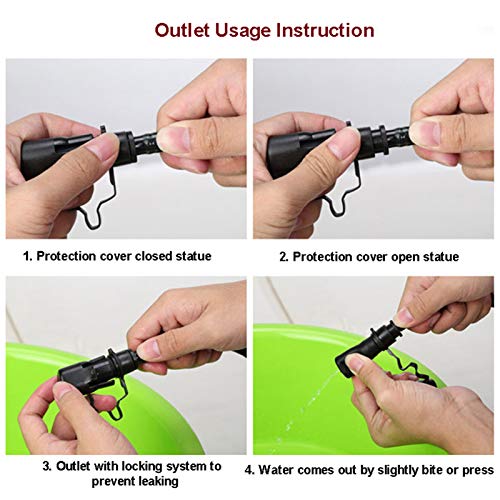 Outlet Usage Instruction

1. Protection cover closed statue

2. Protection cover open statue

3. Outlet with locking system to prevent leaking

4. Water comes out by slightly bite or press