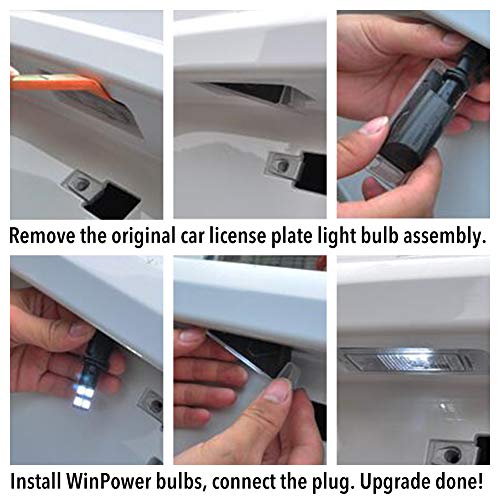 Remove the original car license plate light bulb assembly.

Install WinPower bulbs, connect the plug. Upgrade done!