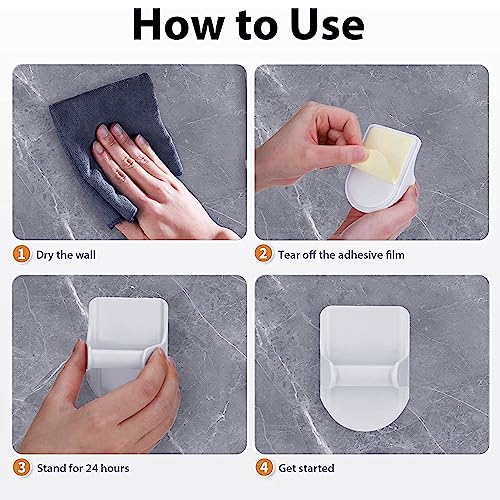 How to Use

1 Dry the wall

2 Tear off the adhesive film

3 Stand for 24 hours

4 Get started