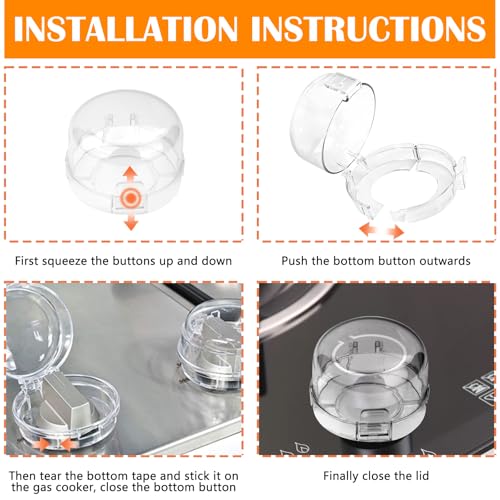 INSTALLATION INSTRUCTIONS

First squeeze the buttons up and down

Push the bottom button outwards

Then tear the bottom tape and stick it on the gas cooker, close the bottom button

Finally close the lid