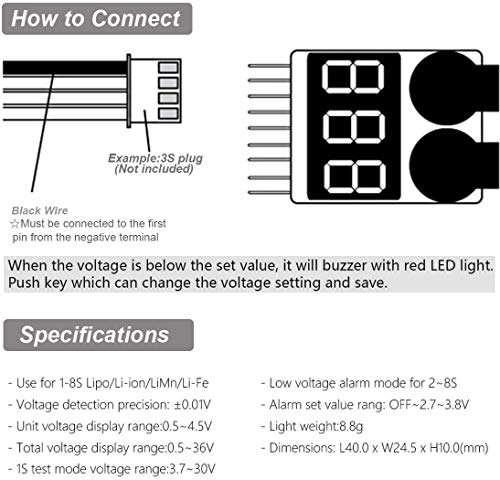 How to Connect

Example:3S plug
(Not included)

Black Wire
☆Must be connected to the first pin from the negative terminal

When the voltage is below the set value, it will buzzer with red LED light. Push key which can change the voltage setting and save.

Specifications

- Use for 1-8S Lipo/Li-ion/LiMn/Li-Fe
- Voltage detection precision: ±0.01V
- Unit voltage display range:0.5~4.5V
- Total voltage display range:0.5~36V
- 1S test mode voltage range:3.7~30V

- Low voltage alarm mode for 2~8S
- Alarm set value rang: OFF~2.7~3.8V
- Light weight:8.8g
- Dimensions: L40.0 x W24.5 x H10.0(mm)