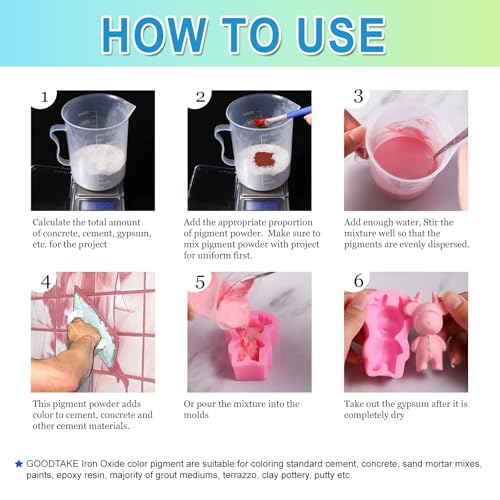 HOW TO USE

1

Calculate the total amount of concrete, cement, gypsum, etc. for the project

2

Add the appropriate proportion of pigment powder. Make sure to mix pigment powder with project for uniform first.

3

Add enough water, Stir the mixture well so that the pigments are evenly dispersed.

4

This pigment powder adds color to cement, concrete and other cement materials.

5

Or pour the mixture into the molds

6

Take out the gypsum after it is completely dry

★ GOODTAKE Iron Oxide color pigment are suitable for coloring standard cement, concrete, sand mortar mixes, paints, epoxy resin, majority of grout mediums, terrazzo, clay pottery, putty etc.