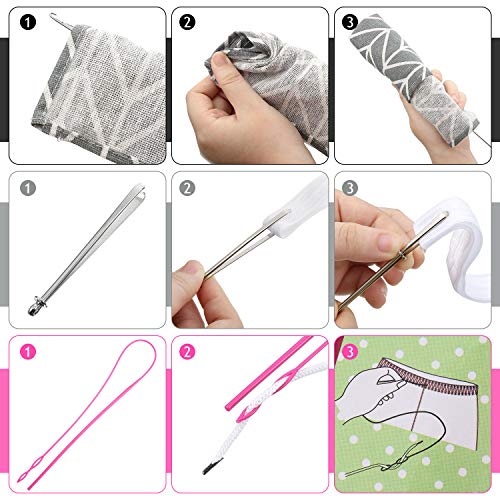 1
2
3
1
2
3
1
2
3