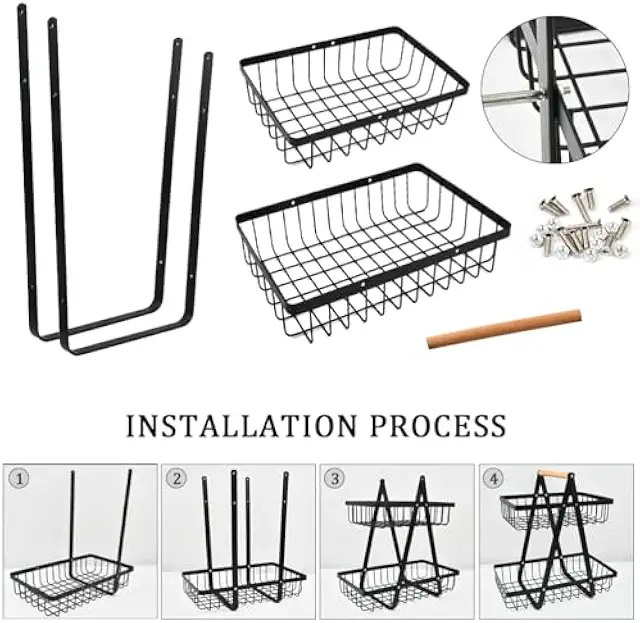 INSTALLATION PROCESS

1

2

3

4