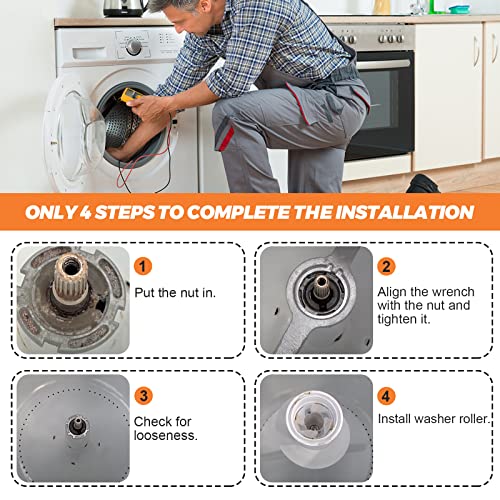 ONLY 4 STEPS TO COMPLETE THE INSTALLATION

1
Put the nut in.

2
Align the wrench with the nut and tighten it.

3
Check for looseness.

4
Install washer roller.