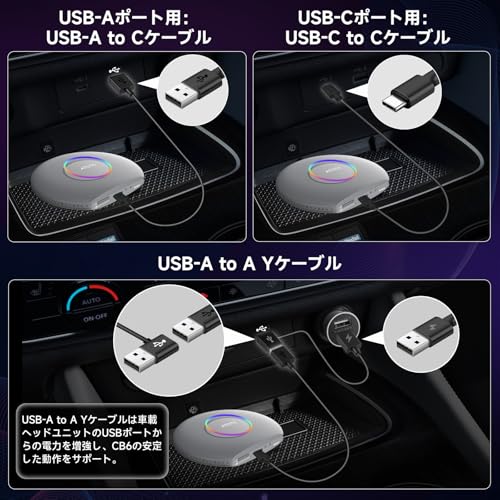 USB-Aポート用:
USB-A to Cケーブル

USB-Cポート用:
USB-C to Cケーブル

USB-A to A Yケーブル

AUTO

ON·OFF

USB-A to A Yケーブルは車載ヘッドユニットのUSBポートからの電力を増強し、CB6の安定した動作をサポート。