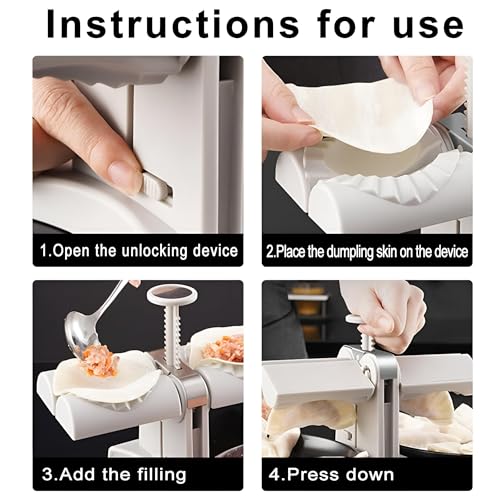 Instructions for use

1.Open the unlocking device

2.Place the dumpling skin on the device

3.Add the filling

4.Press down