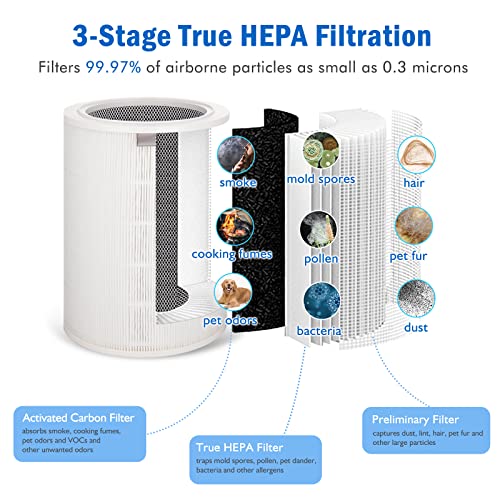 3-Stage True HEPA Filtration

Filters 99.97% of airborne particles as small as 0.3 microns

smoke

cooking fumes

pet odors

mold spores

pollen

bacteria

hair

pet fur

dust

Activated Carbon Filter
absorbs smoke, cooking fumes, pet odors and VOCs and other unwanted odors

True HEPA Filter
traps mold spores, pollen, pet dander, bacteria and other allergens

Preliminary Filter
captures dust, lint, hair, pet fur and other large particles