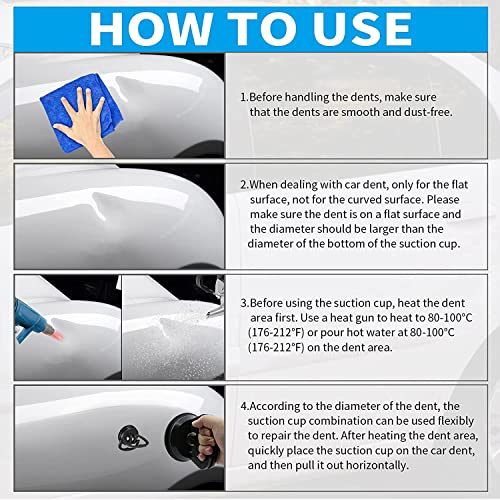 HOW TO USE

1.Before handling the dents, make sure that the dents are smooth and dust-free.

2.When dealing with car dent, only for the flat surface, not for the curved surface. Please make sure the dent is on a flat surface and the diameter should be larger than the diameter of the bottom of the suction cup.

3.Before using the suction cup, heat the dent area first. Use a heat gun to heat to 80-100°C (176-212°F) or pour hot water at 80-100°C (176-212°F) on the dent area.

4.According to the diameter of the dent, the suction cup combination can be used flexibly to repair the dent. After heating the dent area, quickly place the suction cup on the car dent, and then pull it out horizontally.