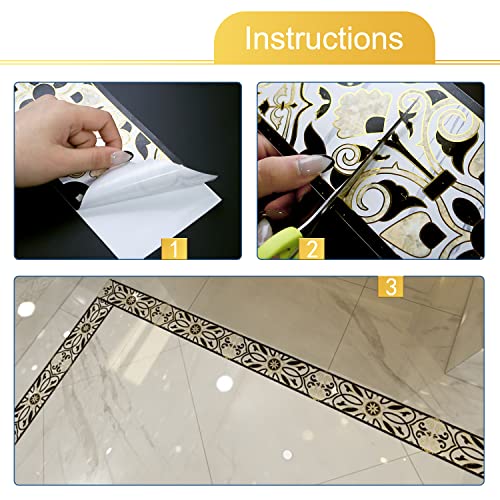 Instructions

1

2

3