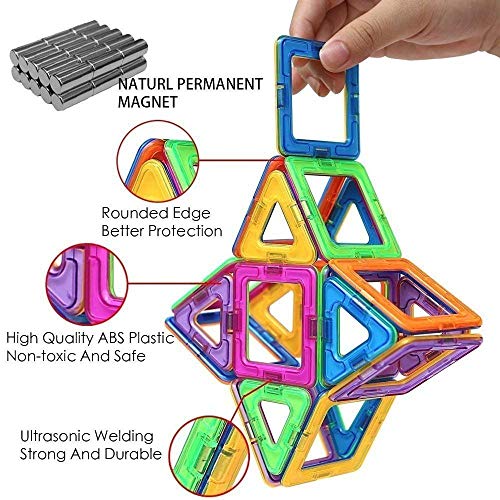 NATURL PERMANENT MAGNET

Rounded Edge
Better Protection

High Quality ABS Plastic
Non-toxic And Safe

Ultrasonic Welding
Strong And Durable