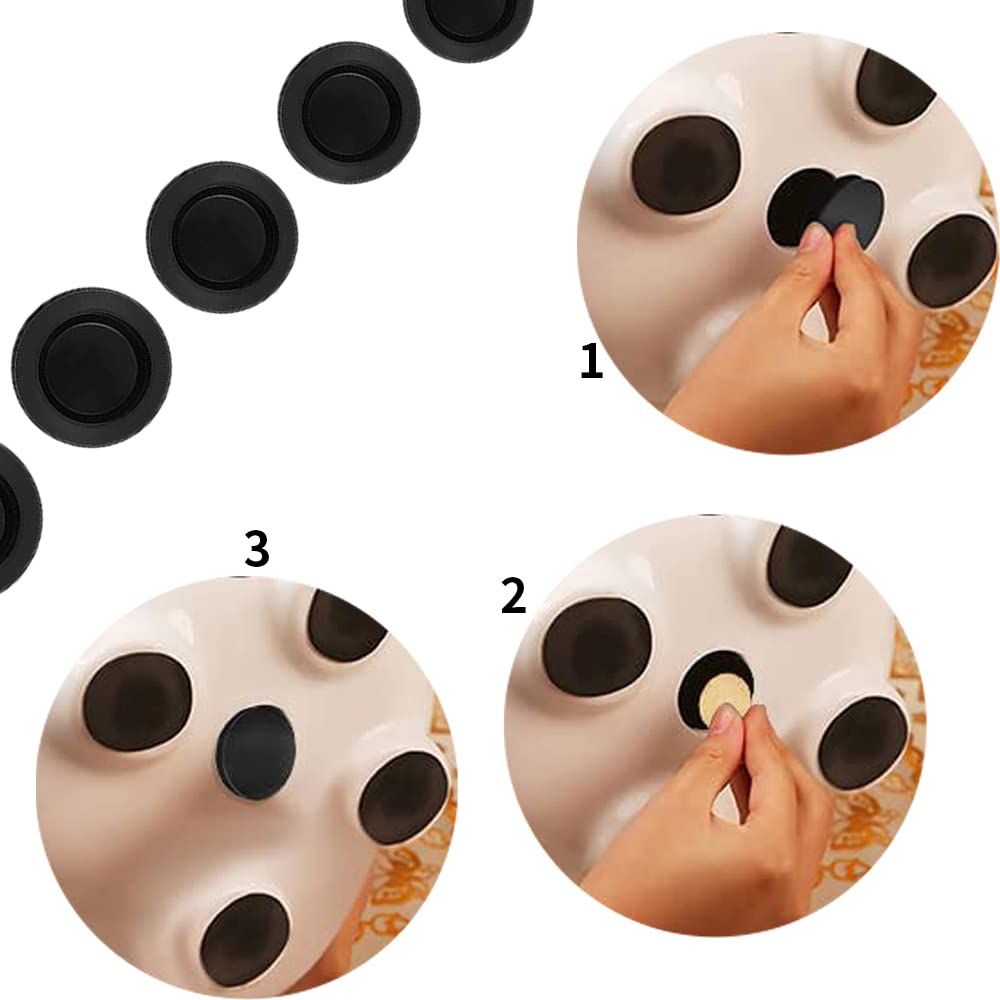 1

3

2