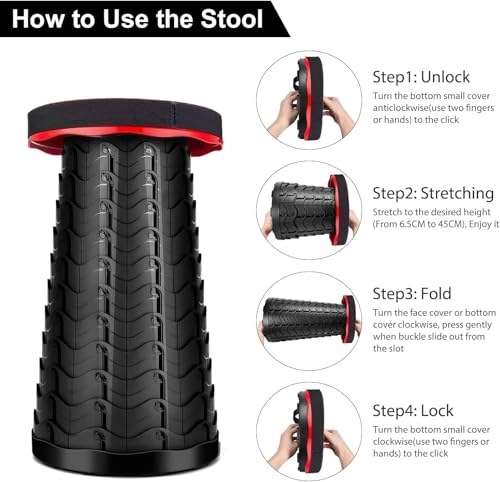 How to Use the Stool

Step1: Unlock
Turn the bottom small cover anticlockwise(use two fingers or hands) to the click

Step2: Stretching
Stretch to the desired height (From 6.5CM to 45CM), Enjoy it

Step3: Fold
Turn the face cover or bottom cover clockwise, press gently when buckle slide out from the slot

Step4: Lock
Turn the bottom small cover clockwise(use two fingers or hands) to the click