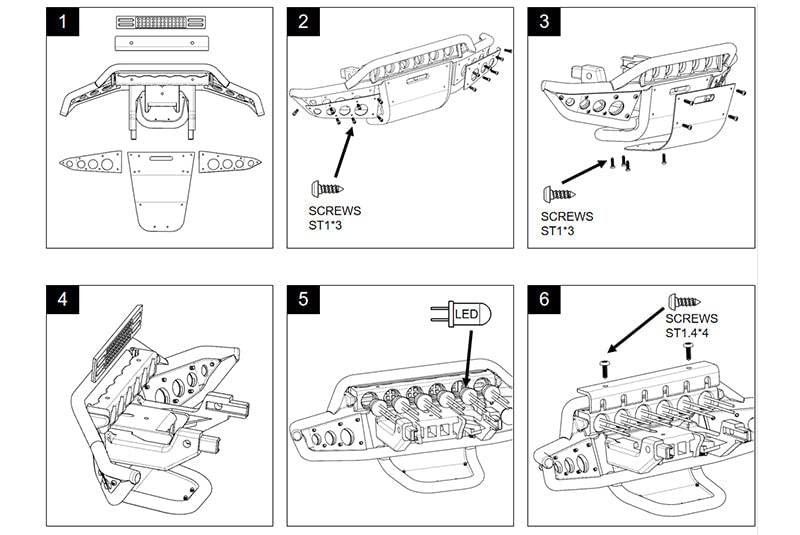 1

2

SCREWS
ST1*3

3

SCREWS
ST1*3

4

5

LED

6

SCREWS
ST1.4*4