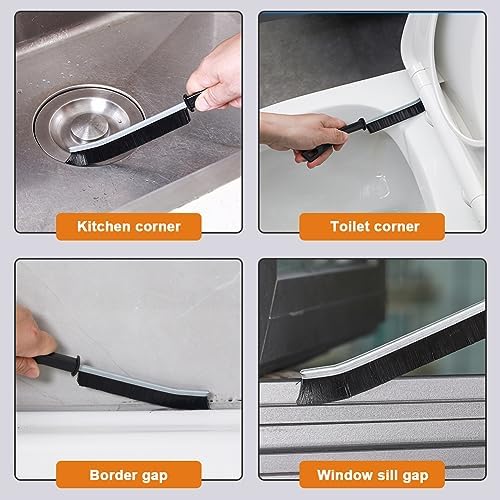 Kitchen corner

Toilet corner

Border gap

Window sill gap