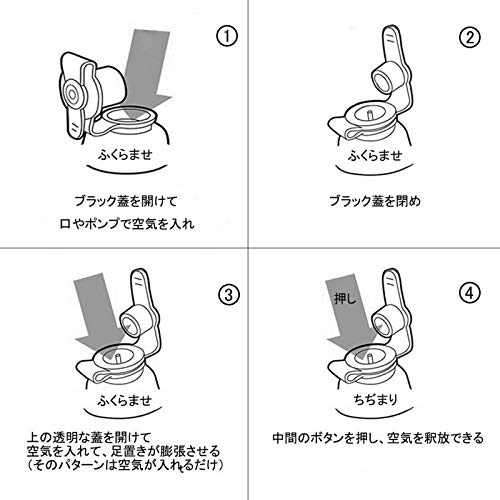 ①

ふくらませ

ブラック蓋を開けて

口やポンプで空気を入れ

②

ふくらませ

ブラック蓋を閉め

③

ふくらませ

上の透明な蓋を開けて
空気を入れて、足置きが膨張させる
（そのパターンは空気が入れるだけ）

④

押し

ちぢまり

中間のボタンを押し、空気を釈放できる