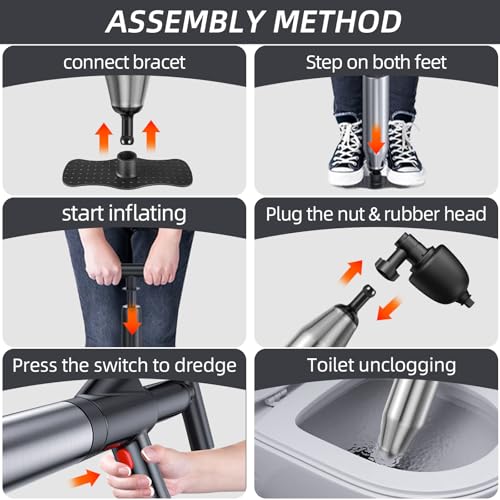 ASSEMBLY METHOD

connect bracet

Step on both feet

start inflating

Plug the nut & rubber head

Press the switch to dredge

Toilet unclogging