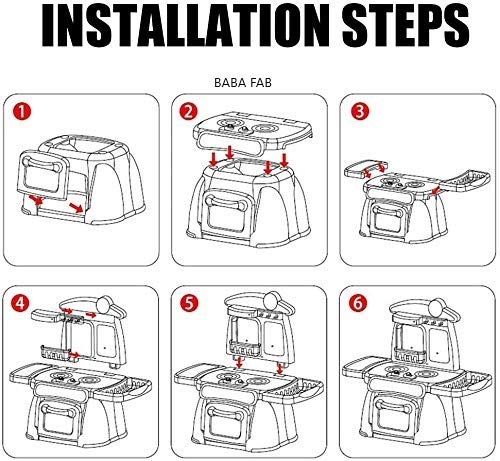 INSTALLATION STEPS

BABA FAB

1

2

3

4

5

6