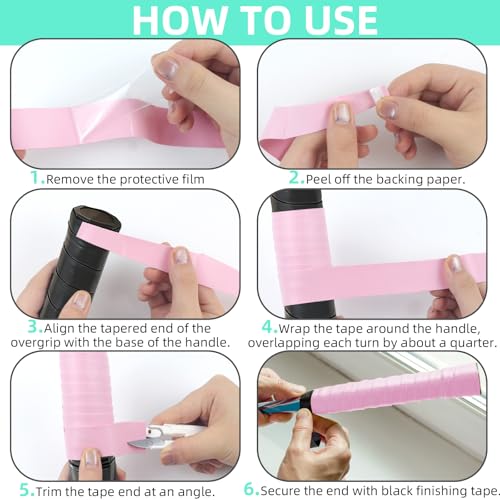 HOW TO USE

1.Remove the protective film

2.Peel off the backing paper.

3.Align the tapered end of the overgrip with the base of the handle.

4.Wrap the tape around the handle, overlapping each turn by about a quarter.

5.Trim the tape end at an angle.

6.Secure the end with black finishing tape.