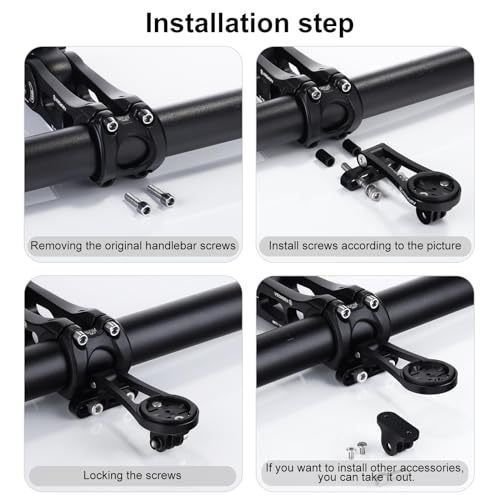 Installation step

Removing the original handlebar screws

Install screws according to the picture

Locking the screws

If you want to install other accessories, you can take it out.