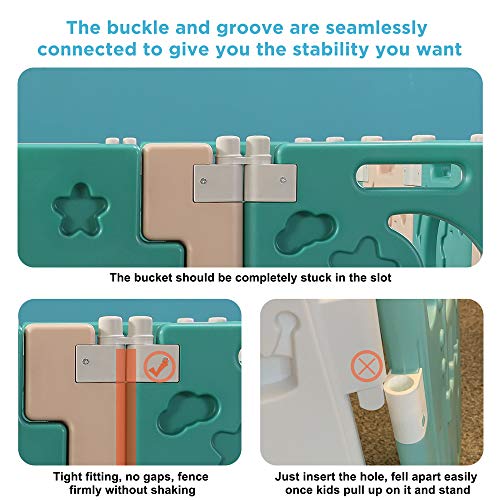 The buckle and groove are seamlessly connected to give you the stability you want

The bucket should be completely stuck in the slot

Tight fitting, no gaps, fence firmly without shaking

Just insert the hole, fell apart easily once kids pull up on it and stand