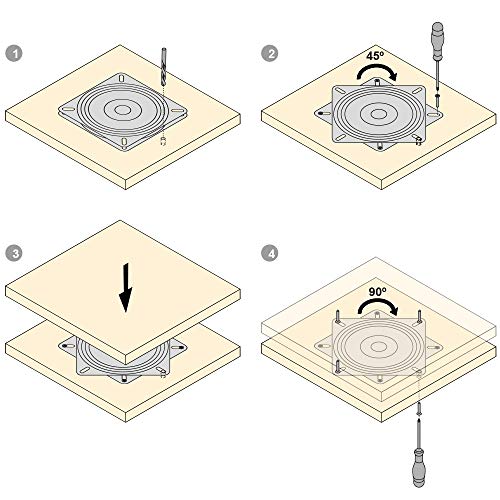 1

2

45º

3

4

90º