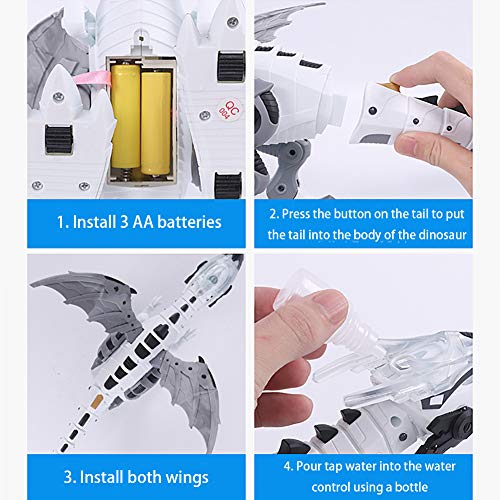 QC
004

1. Install 3 AA batteries

2. Press the button on the tail to put the tail into the body of the dinosaur

3. Install both wings

4. Pour tap water into the water control using a bottle