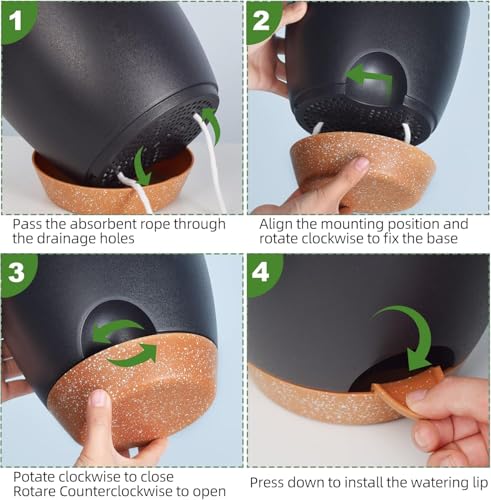 1

Pass the absorbent rope through the drainage holes

2

Align the mounting position and rotate clockwise to fix the base

3

Potate clockwise to close
Rotare Counterclockwise to open

4

Press down to install the watering lip