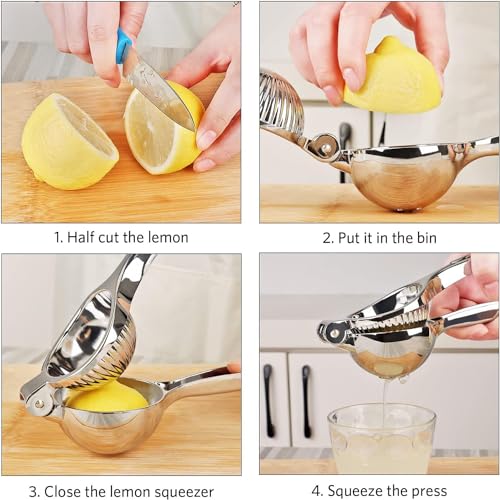 1. Half cut the lemon

2. Put it in the bin

3. Close the lemon squeezer

4. Squeeze the press