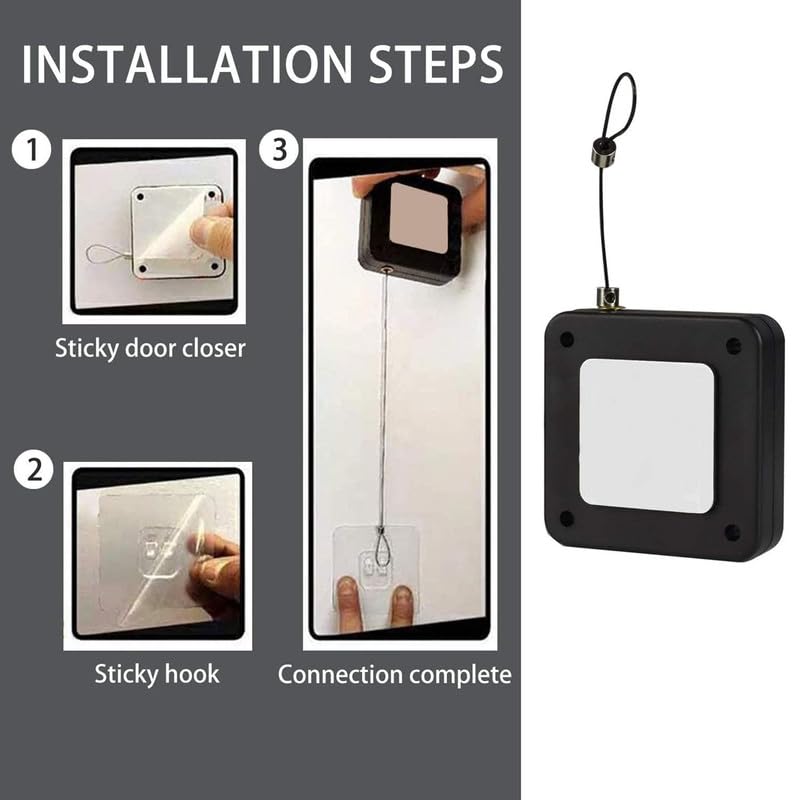 INSTALLATION STEPS

1

Sticky door closer

2

Sticky hook

3

Connection complete