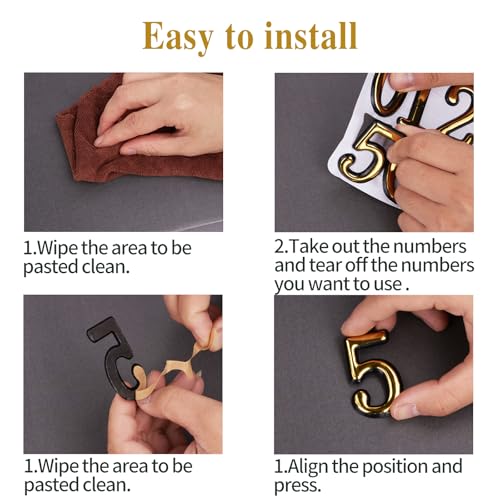 Easy to install

1.Wipe the area to be pasted clean.

2.Take out the numbers and tear off the numbers you want to use .

1.Wipe the area to be pasted clean.

1.Align the position and press.