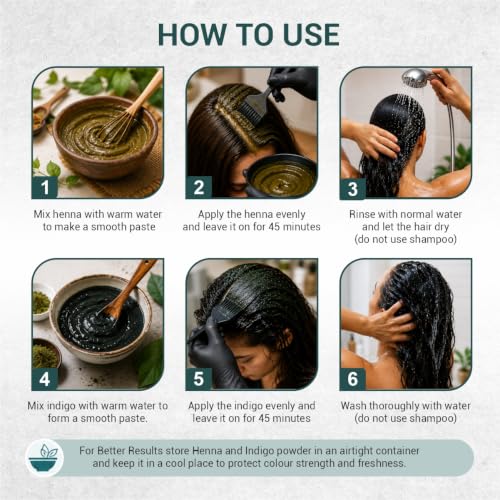 HOW TO USE

1
Mix henna with warm water to make a smooth paste

2
Apply the henna evenly and leave it on for 45 minutes

3
Rinse with normal water and let the hair dry (do not use shampoo)

4
Mix indigo with warm water to form a smooth paste.

5
Apply the indigo evenly and leave it on for 45 minutes

6
Wash thoroughly with water (do not use shampoo)

For Better Results store Henna and Indigo powder in an airtight container and keep it in a cool place to protect colour strength and freshness.