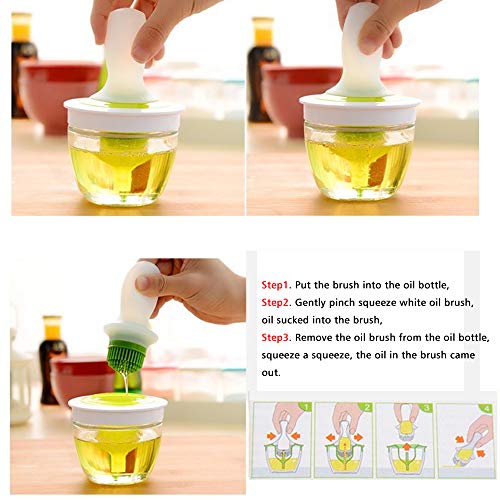 Step1. Put the brush into the oil bottle,
Step2. Gently pinch squeeze white oil brush, oil sucked into the brush,
Step3. Remove the oil brush from the oil bottle, squeeze a squeeze, the oil in the brush came out.

1
2
3
4