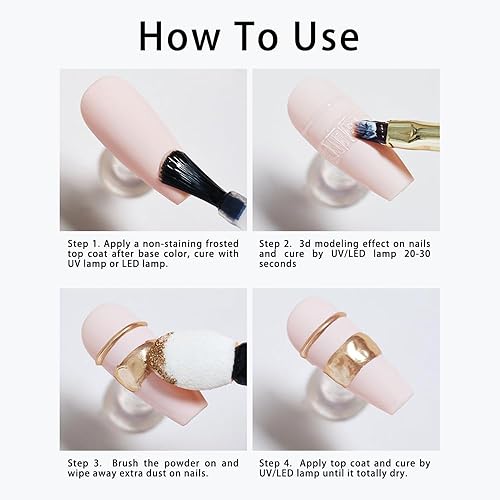 How To Use

Step 1. Apply a non-staining frosted top coat after base color, cure with UV lamp or LED lamp.

Step 2. 3d modeling effect on nails and cure by UV/LED lamp 20-30 seconds

Step 3. Brush the powder on and wipe away extra dust on nails.

Step 4. Apply top coat and cure by UV/LED lamp until it totally dry.