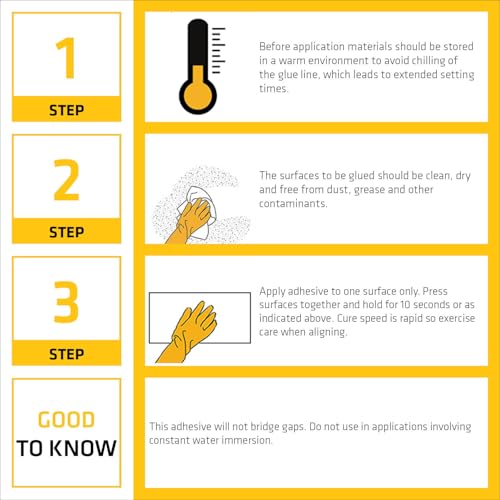 1
STEP

Before application materials should be stored in a warm environment to avoid chilling of the glue line, which leads to extended setting times.

2
STEP

The surfaces to be glued should be clean, dry and free from dust, grease and other contaminants.

3
STEP

Apply adhesive to one surface only. Press surfaces together and hold for 10 seconds or as indicated above. Cure speed is rapid so exercise care when aligning.

GOOD
TO KNOW

This adhesive will not bridge gaps. Do not use in applications involving constant water immersion.