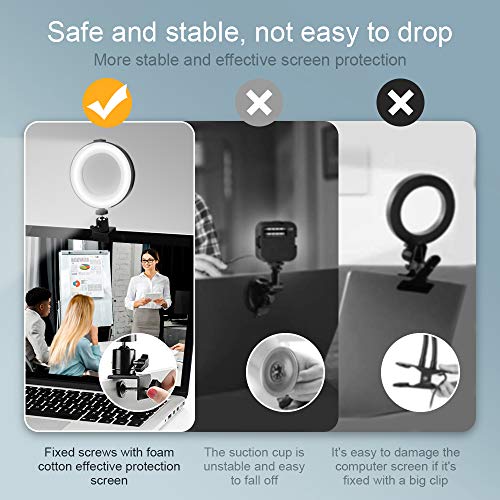 Safe and stable, not easy to drop
More stable and effective screen protection

Fixed screws with foam cotton effective protection screen

The suction cup is unstable and easy to fall off

It's easy to damage the computer screen if it's fixed with a big clip