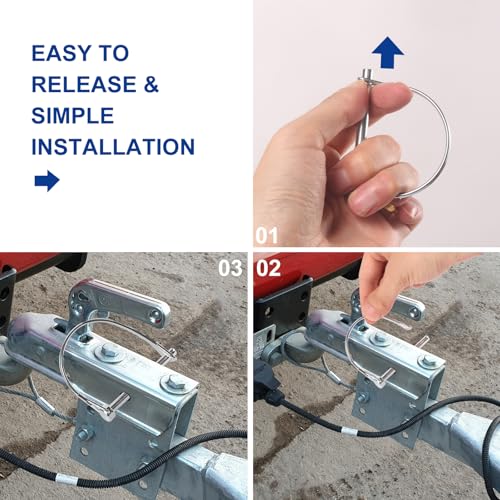 EASY TO RELEASE & SIMPLE INSTALLATION

01

03

02