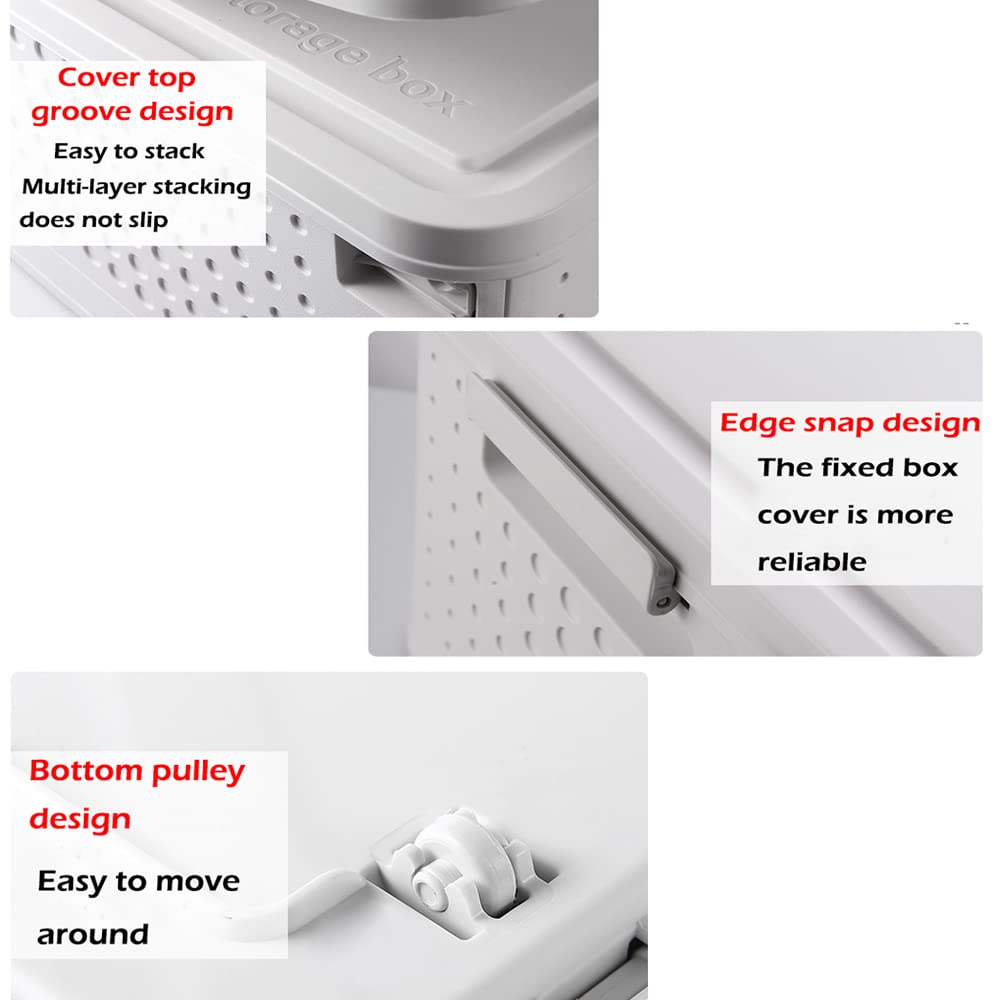 torage box

Cover top groove design

Easy to stack
Multi-layer stacking does not slip

Edge snap design

The fixed box cover is more reliable

Bottom pulley design

Easy to move around