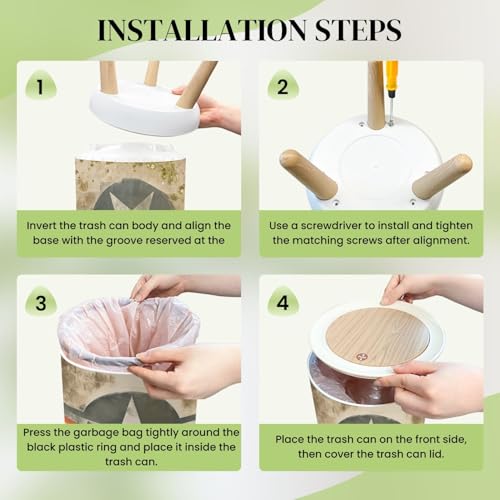 INSTALLATION STEPS

1

Invert the trash can body and align the base with the groove reserved at the

2

Use a screwdriver to install and tighten the matching screws after alignment.

3

Press the garbage bag tightly around the black plastic ring and place it inside the trash can.

4

Place the trash can on the front side, then cover the trash can lid.