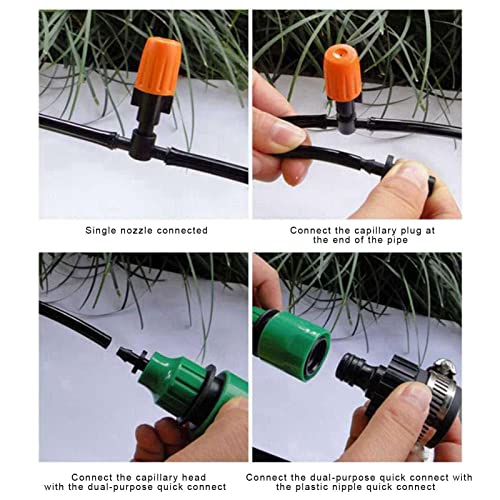 Single nozzle connected

Connect the capillary plug at the end of the pipe

Connect the capillary head with the dual-purpose quick connect

Connect the dual-purpose quick connect with the plastic nipple quick connect